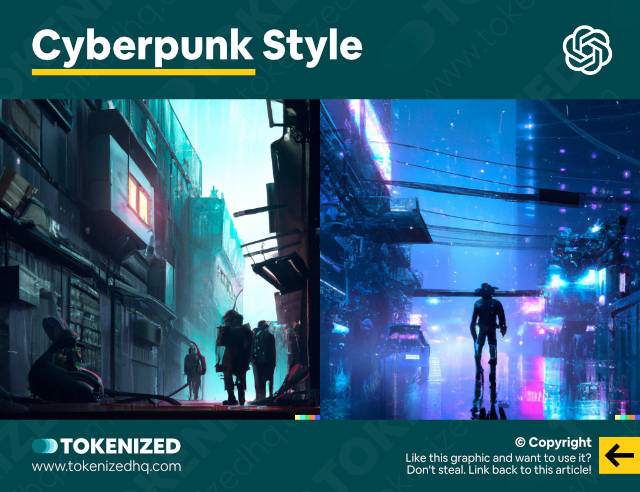 Cyberpunk Style

TOKENIZED
www.tokenizedhq.com

© Copyright
Like this graphic and want to use it?
Don't steal. Link back to this article!