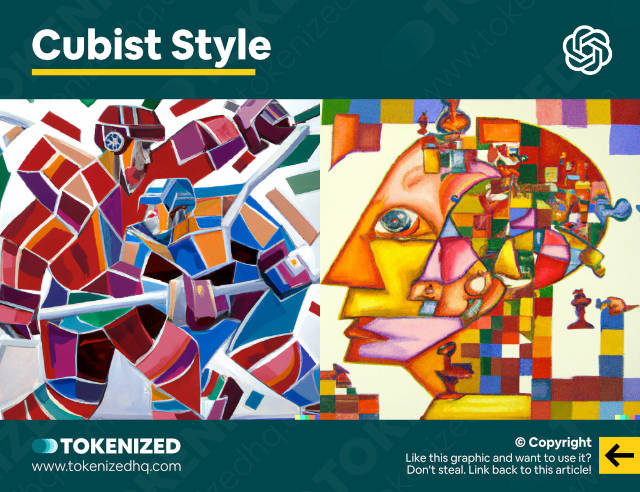 Cubist Style

TOKENIZED
www.tokenizedhq.com

© Copyright
Like this graphic and want to use it?
Don't steal. Link back to this article!