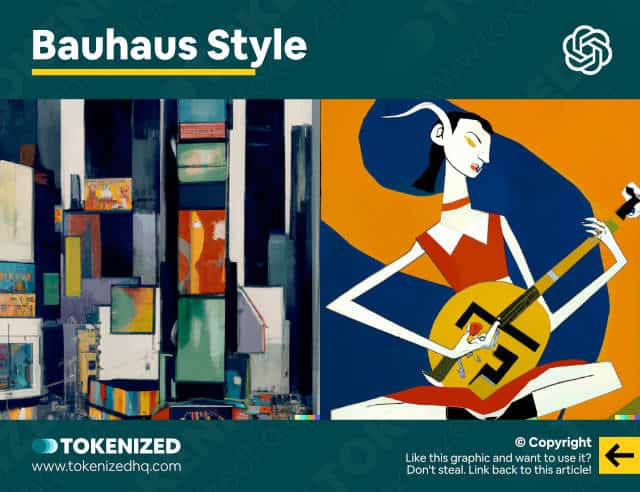 Bauhaus Style

TOKENIZED
www.tokenizedhq.com

© Copyright
Like this graphic and want to use it?
Don't steal. Link back to this article!