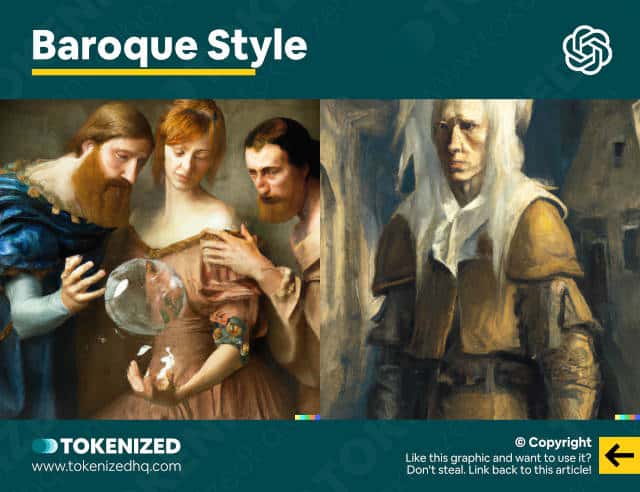 Baroque Style

TOKENIZED
www.tokenizedhq.com

© Copyright
Like this graphic and want to use it?
Don't steal. Link back to this article!