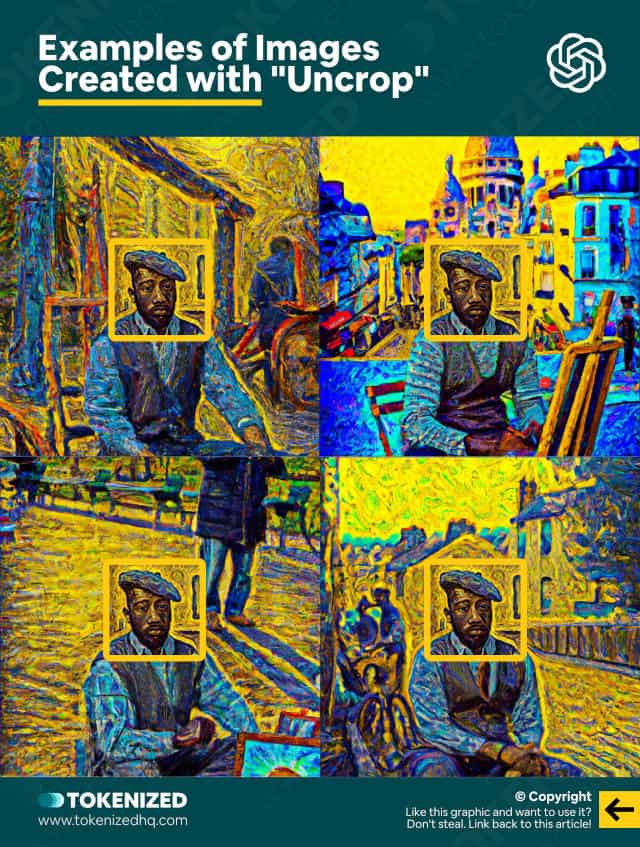 Examples of Images Created with "Uncrop"

TOKENIZED
www.tokenizedhq.com

© Copyright
Like this graphic and want to use it?
Don't steal. Link back to this article!