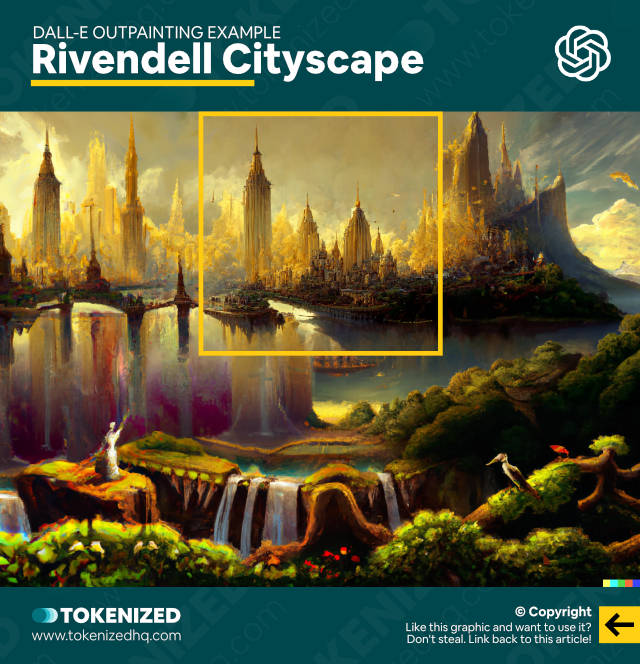 DALL-E OUTPAINTING EXAMPLE
Rivendell Cityscape

TOKENIZED
www.tokenizedhq.com

© Copyright
Like this graphic and want to use it?
Don't steal. Link back to this article!