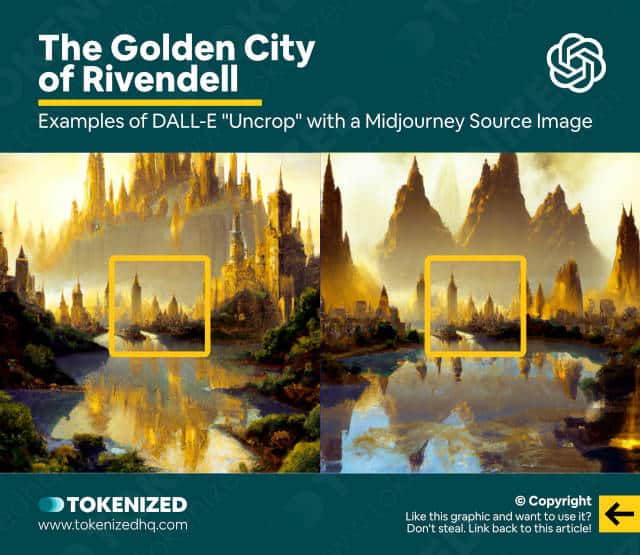 The Golden City of Rivendell

Examples of DALL-E "Uncrop" with a Midjourney Source Image

TOKENIZED
www.tokenizedhq.com

© Copyright
Like this graphic and want to use it?
Don't steal. Link back to this article!