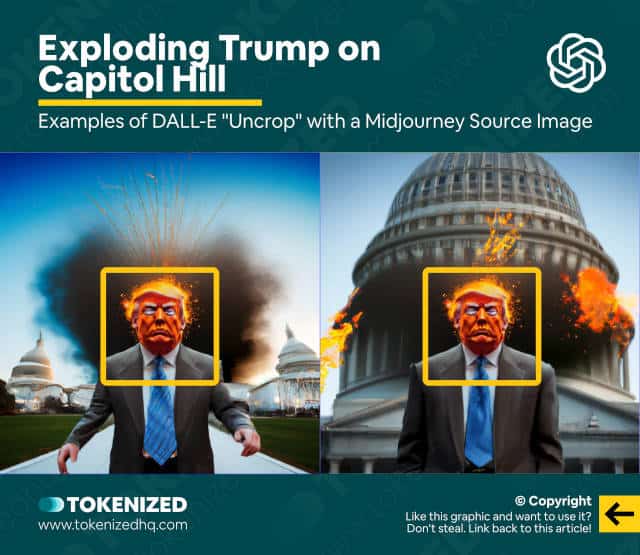 Exploding Trump on Capitol Hill

Examples of DALL-E "Uncrop" with a Midjourney Source Image

TOKENIZED
www.tokenizedhq.com

© Copyright
Like this graphic and want to use it?
Don't steal. Link back to this article!