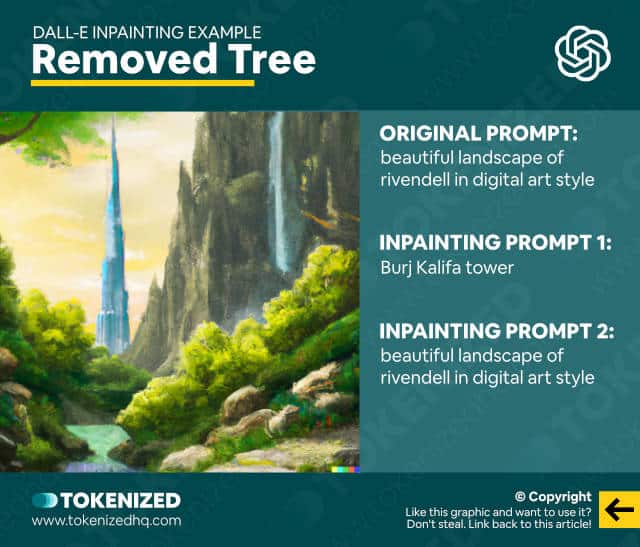 DALL-E INPAINTING EXAMPLE
Removed Tree

ORIGINAL PROMPT:
beautiful landscape of rivendell in digital art style

INPAINTING PROMPT 1:
Burj Kalifa tower

INPAINTING PROMPT 2:
beautiful landscape of rivendell in digital art style

TOKENIZED
www.tokenizedhq.com

© Copyright
Like this graphic and want to use it?
Don't steal. Link back to this article!