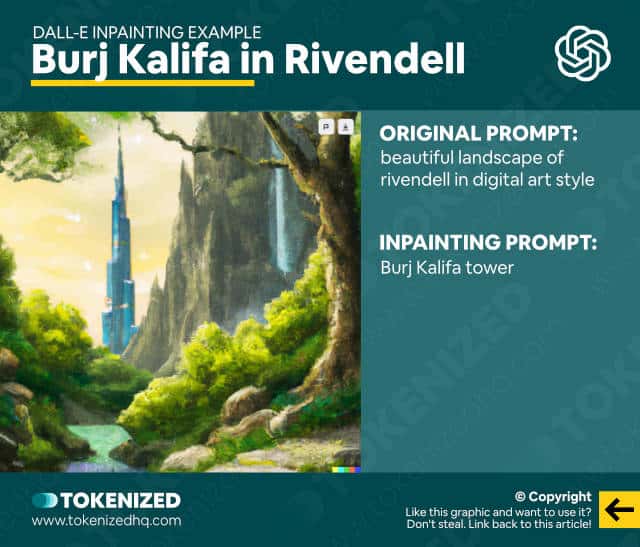 DALL-E INPAINTING EXAMPLE
Burj Kalifa in Rivendell

ORIGINAL PROMPT:
beautiful landscape of rivendell in digital art style

INPAINTING PROMPT:
Burj Kalifa tower

TOKENIZED
www.tokenizedhq.com

© Copyright
Like this graphic and want to use it? Don't steal. Link back to this article!