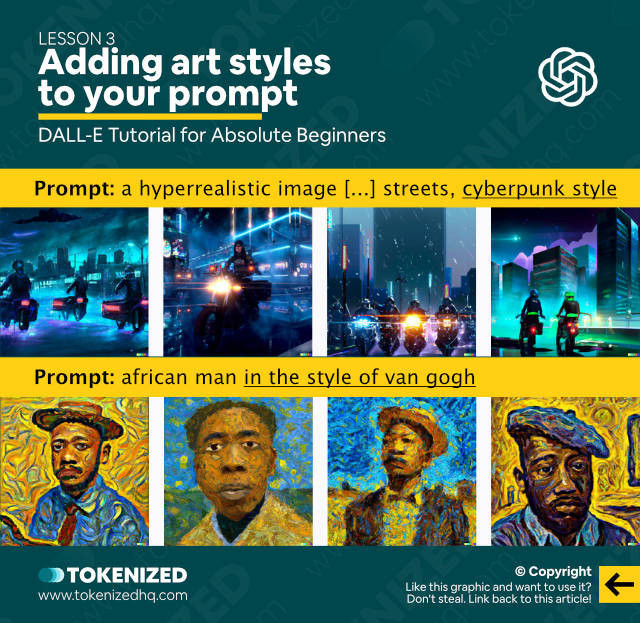 LESSON 3
Adding art styles to your prompt
DALL-E Tutorial for Absolute Beginners

Prompt: a hyperrealistic image [...] streets, cyberpunk style

Prompt: african man in the style of van gogh

TOKENIZED
www.tokenizedhq.com

© Copyright
Like this graphic and want to use it? Don't steal. Link back to this article!