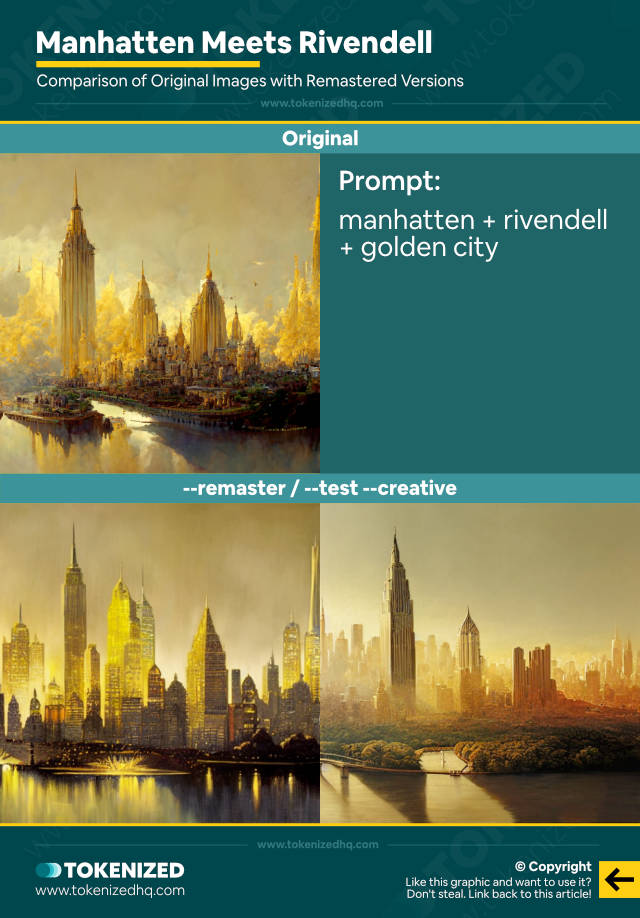 Manhatten Meets Rivendell

Comparison of Original Images with Remastered Versions

www.tokenizedhq.com

Original

Prompt:

manhatten + rivendell + golden city

--remaster / --test --creative

www.tokenizedhq.com

TOKENIZED
www.tokenizedhq.com

© Copyright
Like this graphic and want to use it?
Don't steal. Link back to this article!