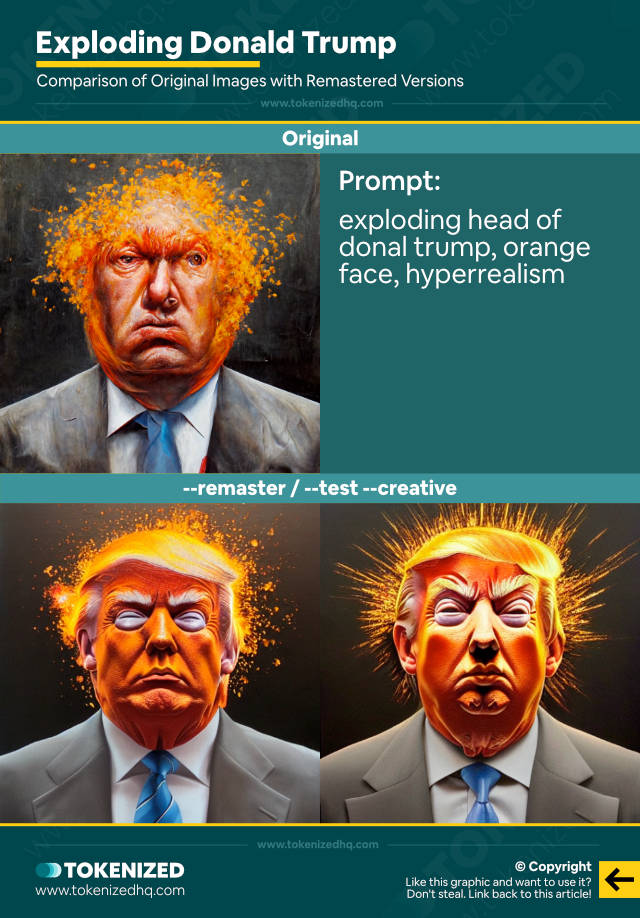 Exploding Donald Trump

Comparison of Original Images with Remastered Versions

www.tokenizedhq.com

Original

Prompt:

exploding head of donal trump, orange face, hyperrealism

--remaster / --test --creative

www.tokenizedhq.com

TOKENIZED
www.tokenizedhq.com

© Copyright
Like this graphic and want to use it?
Don't steal. Link back to this article!