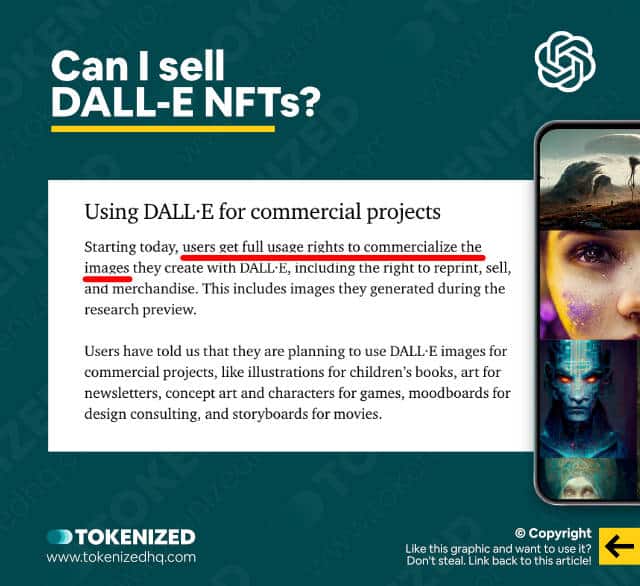 Can I sell DALL-E NFTs?

Using DALL·E for commercial projects

Starting today, users get full usage rights to commercialize the images they create with DALL·E, including the right to reprint, sell, and merchandise. This includes images they generated during the research preview.

Users have told us that they are planning to use DALL·E images for commercial projects, like illustrations for children's books, art for newsletters, concept art and characters for games, moodboards for design consulting, and storyboards for movies.

TOKENIZED
www.tokenizedhq.com

© Copyright
Like this graphic and want to use it?
Don't steal. Link back to this article!