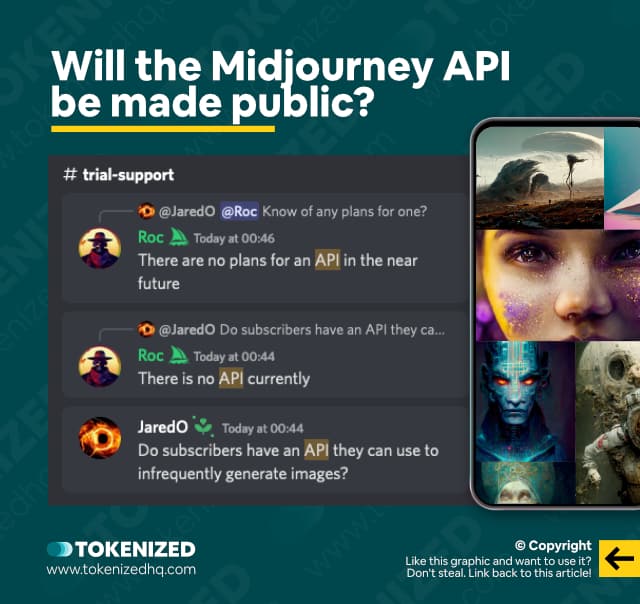 Will the Midjourney API be made public?

# trial-support

@JaredO @Roc Know of any plans for one?
Roc Today at 00:46
There are no plans for an API in the near future

@JaredO Do subscribers have an API they ca...
Roc Today at 00:44
There is no API currently

JaredO Today at 00:44
Do subscribers have an API they can use to infrequently generate images?

TOKENIZED
www.tokenizedhq.com

© Copyright
Like this graphic and want to use it? Don't steal. Link back to this article!