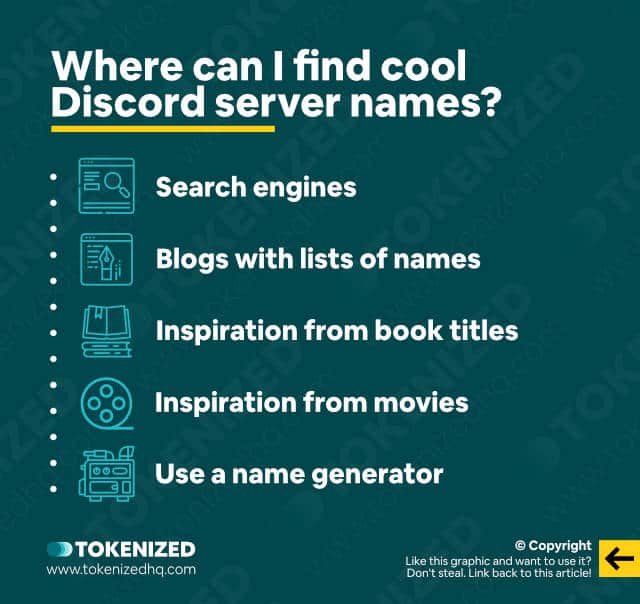 Where can I find cool Discord server names?

Search engines

Blogs with lists of names

Inspiration from book titles

Inspiration from movies

Use a name generator

TOKENIZED
www.tokenizedhq.com

© Copyright
Like this graphic and want to use it?
Don't steal. Link back to this article!