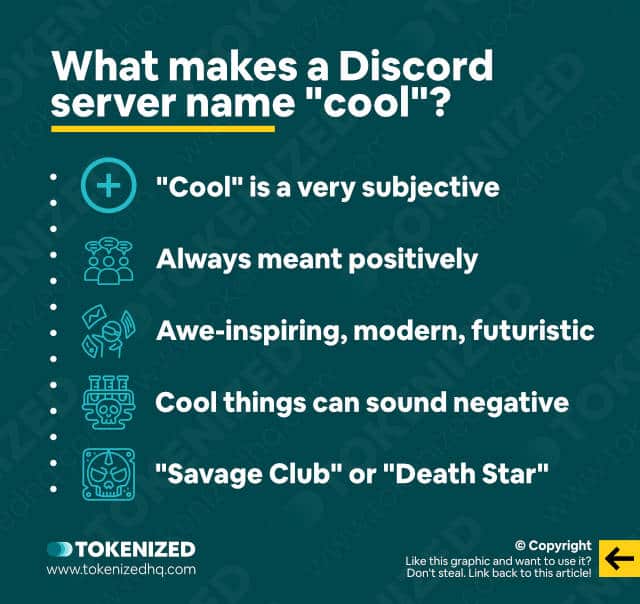 What makes a Discord server name "cool"?

"Cool" is a very subjective

Always meant positively

Awe-inspiring, modern, futuristic

Cool things can sound negative

"Savage Club" or "Death Star"

TOKENIZED
www.tokenizedhq.com

© Copyright
Like this graphic and want to use it?
Don't steal. Link back to this article!