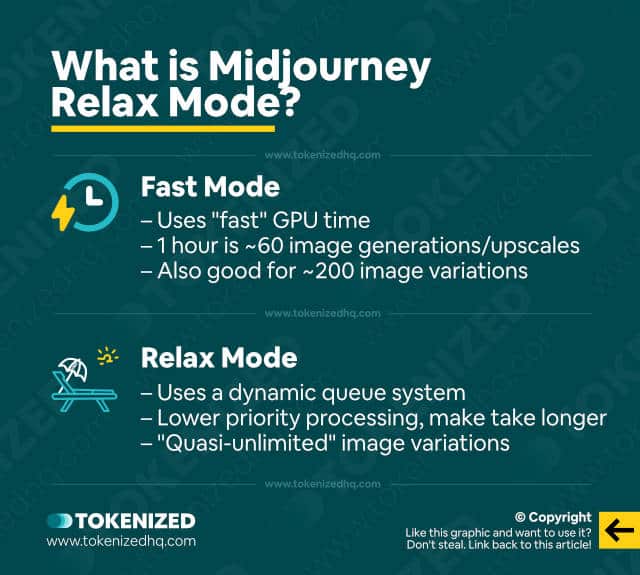 What is Midjourney Relax Mode?

www.tokenizedhq.com

Fast Mode
– Uses "fast" GPU time
– 1 hour is ~60 image generations/upscales
– Also good for ~200 image variations

www.tokenizedhq.com

Relax Mode
– Uses a dynamic queue system
– Lower priority processing, make take longer
– "Quasi-unlimited" image variations

www.tokenizedhq.com

TOKENIZED
www.tokenizedhq.com

© Copyright
Like this graphic and want to use it?
Don't steal. Link back to this article!