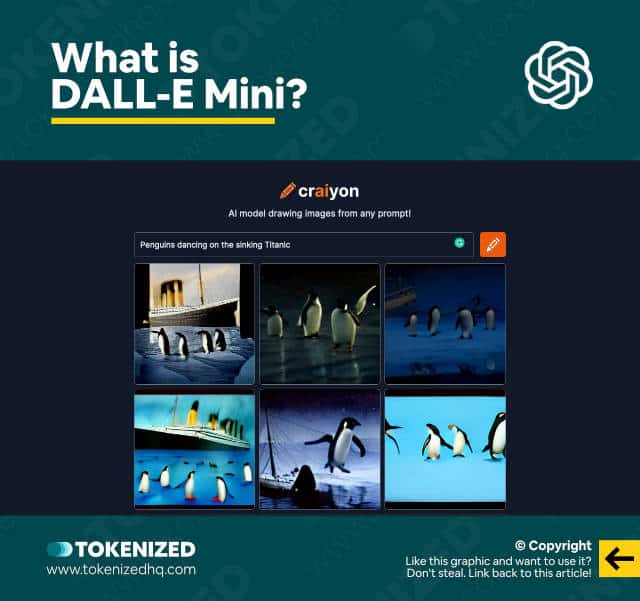 What is DALL-E Mini?

craiyon

AI model drawing images from any prompt!

Penguins dancing on the sinking Titanic

TOKENIZED
www.tokenizedhq.com

© Copyright
Like this graphic and want to use it?
Don't steal. Link back to this article!