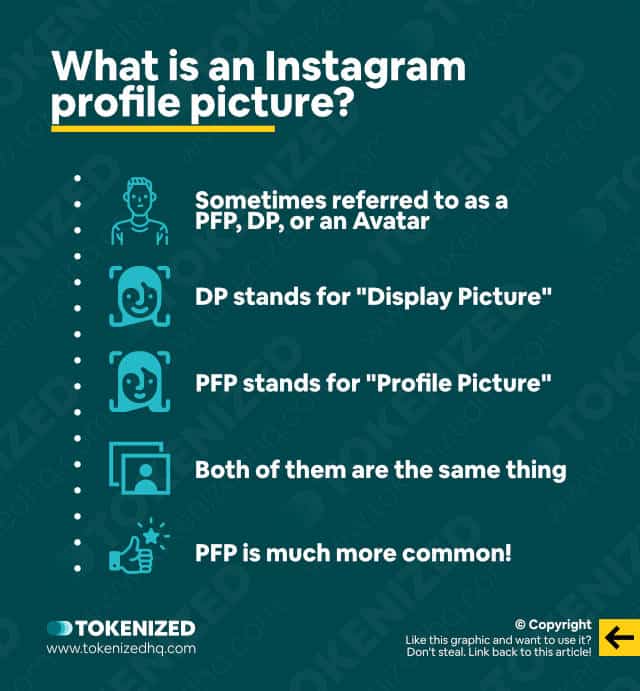 What is an Instagram profile picture?

Sometimes referred to as a PFP, DP, or an Avatar

DP stands for "Display Picture"

PFP stands for "Profile Picture"

Both of them are the same thing

PFP is much more common!

TOKENIZED
www.tokenizedhq.com

© Copyright
Like this graphic and want to use it? Don't steal. Link back to this article!