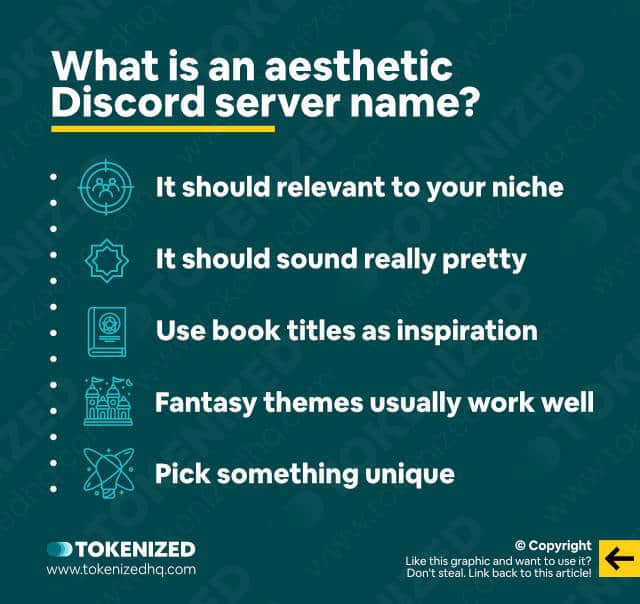 What is an aesthetic Discord server name?

It should relevant to your niche

It should sound really pretty

Use book titles as inspiration

Fantasy themes usually work well

Pick something unique

TOKENIZED
www.tokenizedhq.com

© Copyright
Like this graphic and want to use it?
Don't steal. Link back to this article!