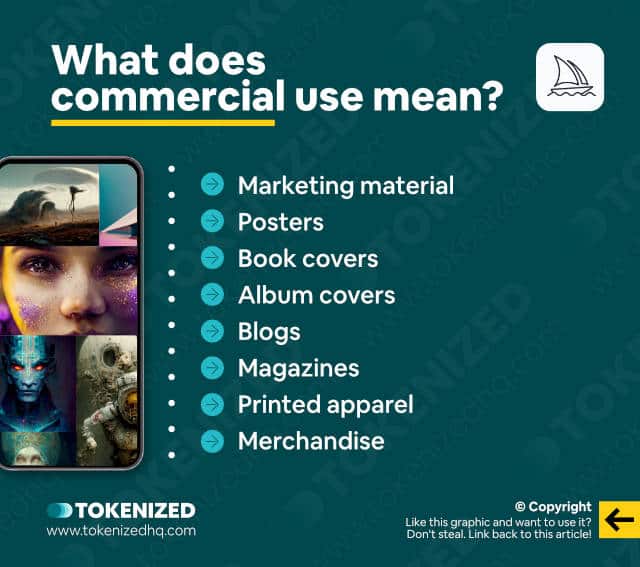 What does commercial use mean?

Marketing material
Posters
Book covers
Album covers
Blogs
Magazines
Printed apparel
Merchandise

TOKENIZED
www.tokenizedhq.com

© Copyright
Like this graphic and want to use it? Don't steal. Link back to this article!