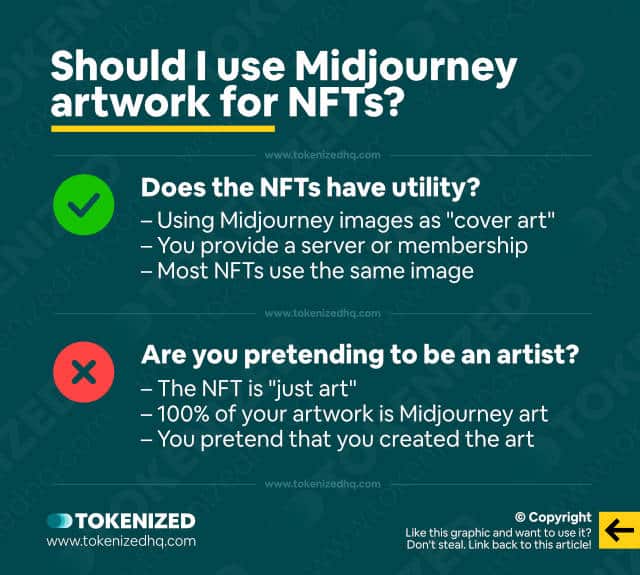 Should I use Midjourney artwork for NFTs?

www.tokenizedhq.com

Does the NFTs have utility?
– Using Midjourney images as "cover art"
– You provide a server or membership
– Most NFTs use the same image

www.tokenizedhq.com

Are you pretending to be an artist?
– The NFT is "just art"
– 100% of your artwork is Midjourney art
– You pretend that you created the art

www.tokenizedhq.com

TOKENIZED
www.tokenizedhq.com

© Copyright
Like this graphic and want to use it?
Don't steal. Link back to this article!