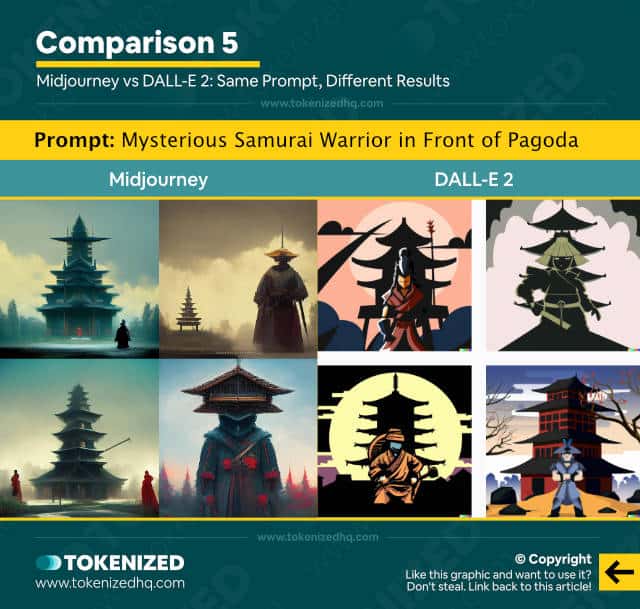 Comparison 5

Midjourney vs DALL-E 2: Same Prompt, Different Results

www.tokenizedhq.com

Prompt: Mysterious Samurai Warrior in Front of Pagoda

Midjourney

DALL-E 2

www.tokenizedhq.com

TOKENIZED
www.tokenizedhq.com

© Copyright
Like this graphic and want to use it?
Don't steal. Link back to this article!