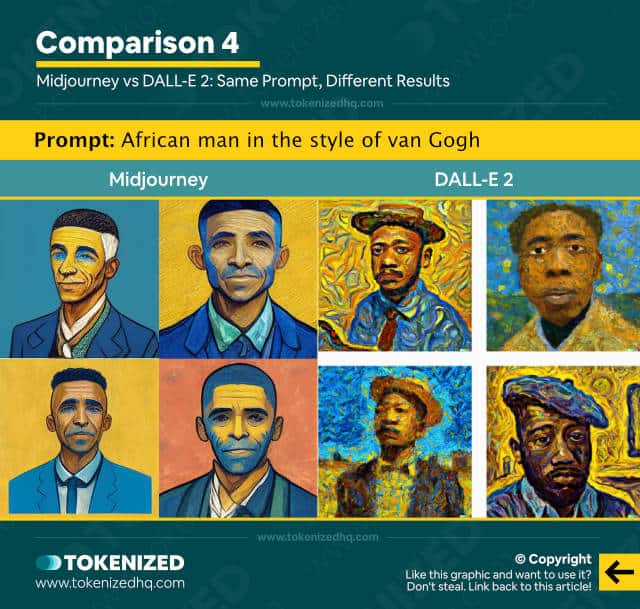 Comparison 4

Midjourney vs DALL-E 2: Same Prompt, Different Results

www.tokenizedhq.com

Prompt: African man in the style of van Gogh

Midjourney

DALL-E 2

www.tokenizedhq.com

TOKENIZED
www.tokenizedhq.com

© Copyright
Like this graphic and want to use it?
Don't steal. Link back to this article!