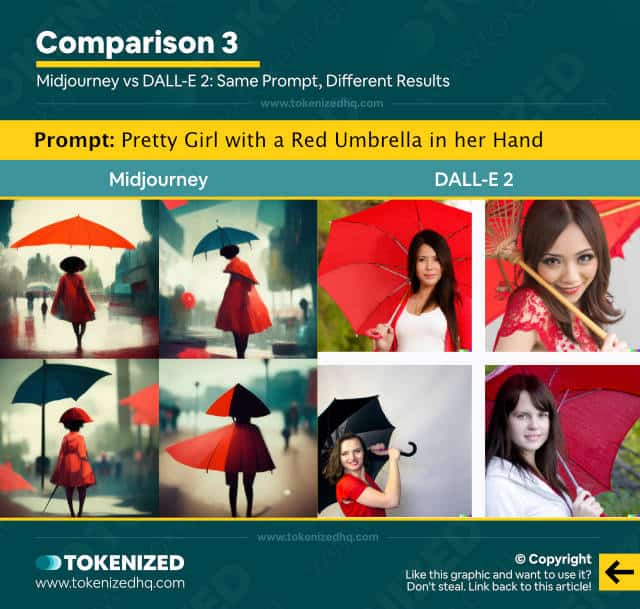 Comparison 3

Midjourney vs DALL-E 2: Same Prompt, Different Results

www.tokenizedhq.com

Prompt: Pretty Girl with a Red Umbrella in her Hand

Midjourney

DALL-E 2

www.tokenizedhq.com

TOKENIZED
www.tokenizedhq.com

© Copyright
Like this graphic and want to use it?
Don't steal. Link back to this article!