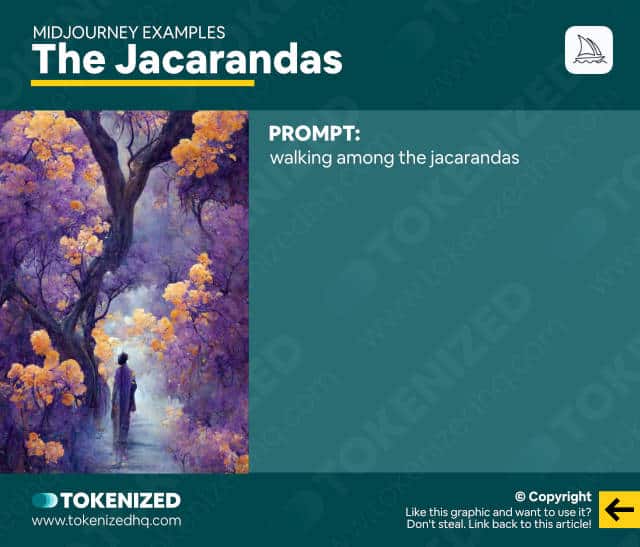 MIDJOURNEY EXAMPLES
The Jacarandas

PROMPT:
walking among the jacarandas

TOKENIZED
www.tokenizedhq.com

© Copyright
Like this graphic and want to use it? Don't steal. Link back to this article!