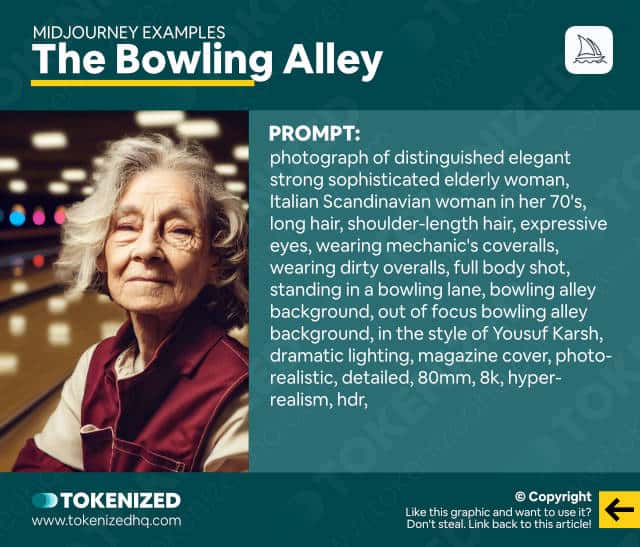 MIDJOURNEY EXAMPLES
The Bowling Alley

PROMPT:
photograph of distinguished elegant strong sophisticated elderly woman, Italian Scandinavian woman in her 70's, long hair, shoulder-length hair, expressive eyes, wearing mechanic's coveralls, wearing dirty overalls, full body shot, standing in a bowling lane, bowling alley background, out of focus bowling alley background, in the style of Yousuf Karsh, dramatic lighting, magazine cover, photo-realistic, detailed, 80mm, 8k, hyper-realism, hdr,

TOKENIZED
www.tokenizedhq.com

© Copyright
Like this graphic and want to use it?
Don't steal. Link back to this article!