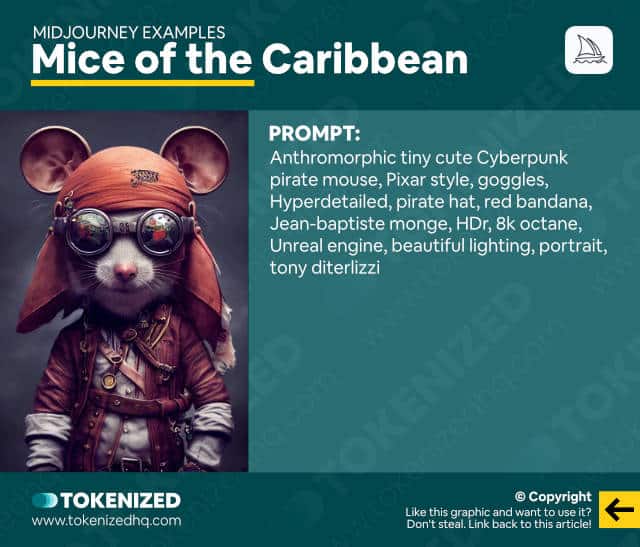 MIDJOURNEY EXAMPLES
Mice of the Caribbean

PROMPT:
Anthromorphic tiny cute Cyberpunk pirate mouse, Pixar style, goggles, Hyperdetailed, pirate hat, red bandana, Jean-baptiste monge, HDr, 8k octane, Unreal engine, beautiful lighting, portrait, tony diterlizzi

TOKENIZED
www.tokenizedhq.com

© Copyright
Like this graphic and want to use it? Don't steal. Link back to this article!