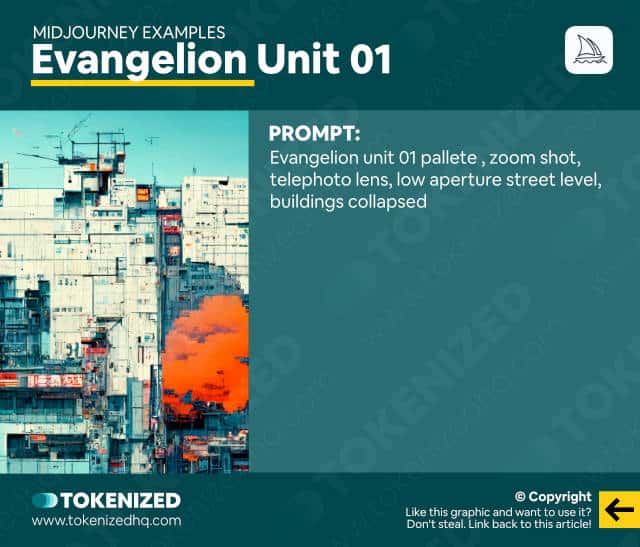 MIDJOURNEY EXAMPLES
Evangelion Unit 01

PROMPT:
Evangelion unit 01 pallete , zoom shot, telephoto lens, low aperture street level, buildings collapsed

TOKENIZED
www.tokenizedhq.com

© Copyright
Like this graphic and want to use it?
Don't steal. Link back to this article!