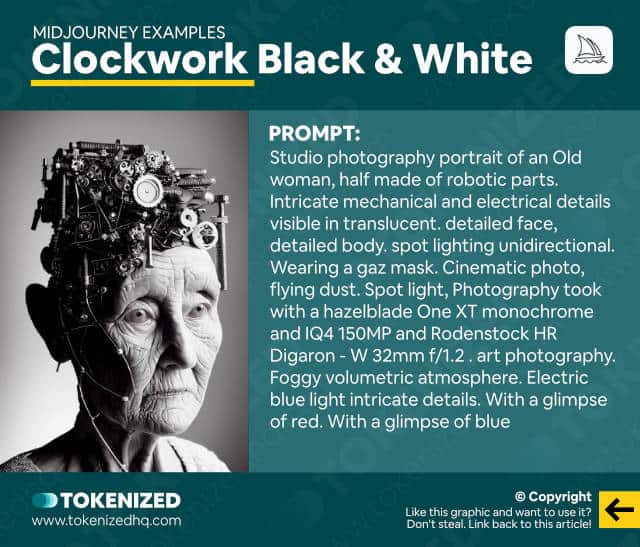 MIDJOURNEY EXAMPLES
Clockwork Black & White

PROMPT:
Studio photography portrait of an Old woman, half made of robotic parts. Intricate mechanical and electrical details visible in translucent. detailed face, detailed body. spot lighting unidirectional. Wearing a gaz mask. Cinematic photo, flying dust. Spot light, Photography took with a hazelblade One XT monochrome and IQ4 150MP and Rodenstock HR Digaron - W 32mm f/1.2 . art photography. Foggy volumetric atmosphere. Electric blue light intricate details. With a glimpse of red. With a glimpse of blue

TOKENIZED
www.tokenizedhq.com

© Copyright
Like this graphic and want to use it?
Don't steal. Link back to this article!