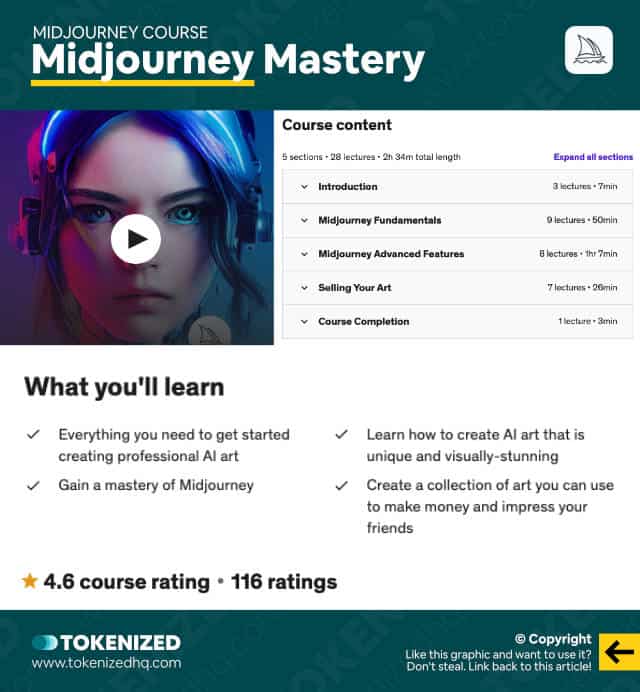 MIDJOURNEY COURSE
Midjourney Mastery

Course content

5 sections • 28 lectures • 2h 34m total length

Expand all sections

| | |
|---|---|
| Introduction | 3 lectures • 7min |
| Midjourney Fundamentals | 9 lectures • 50min |
| Midjourney Advanced Features | 8 lectures • 1hr 7min |
| Selling Your Art | 7 lectures • 26min |
| Course Completion | 1 lecture • 3min |

What you'll learn

✓ Everything you need to get started creating professional AI art

✓ Gain a mastery of Midjourney

✓ Learn how to create AI art that is unique and visually-stunning

✓ Create a collection of art you can use to make money and impress your friends

★ 4.6 course rating • 116 ratings

TOKENIZED
www.tokenizedhq.com

© Copyright
Like this graphic and want to use it?
Don't steal. Link back to this article!