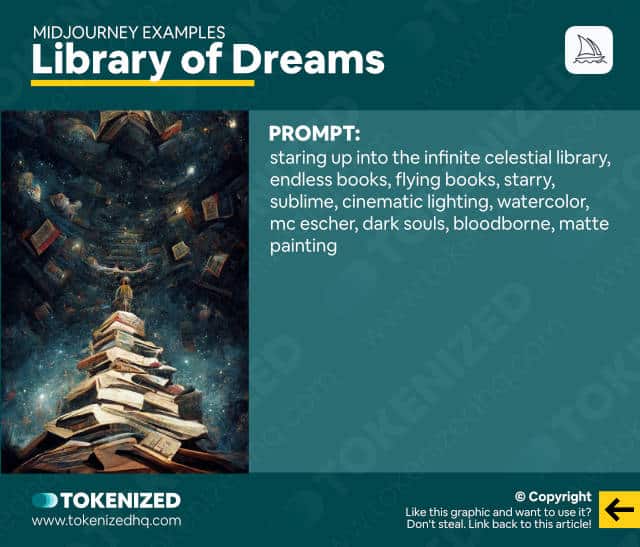 MIDJOURNEY EXAMPLES
Library of Dreams

PROMPT:
staring up into the infinite celestial library, endless books, flying books, starry, sublime, cinematic lighting, watercolor, mc escher, dark souls, bloodborne, matte painting

TOKENIZED
www.tokenizedhq.com

© Copyright
Like this graphic and want to use it? Don't steal. Link back to this article!