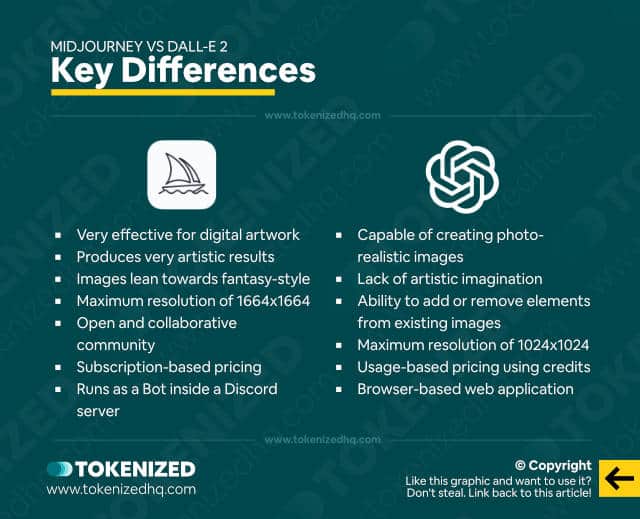 MIDJOURNEY VS DALL-E 2
Key Differences

www.tokenizedhq.com

- Very effective for digital artwork
- Produces very artistic results
- Images lean towards fantasy-style
- Maximum resolution of 1664x1664
- Open and collaborative community
- Subscription-based pricing
- Runs as a Bot inside a Discord server

- Capable of creating photo-realistic images
- Lack of artistic imagination
- Ability to add or remove elements from existing images
- Maximum resolution of 1024x1024
- Usage-based pricing using credits
- Browser-based web application

www.tokenizedhq.com

TOKENIZED
www.tokenizedhq.com

© Copyright
Like this graphic and want to use it?
Don't steal. Link back to this article!