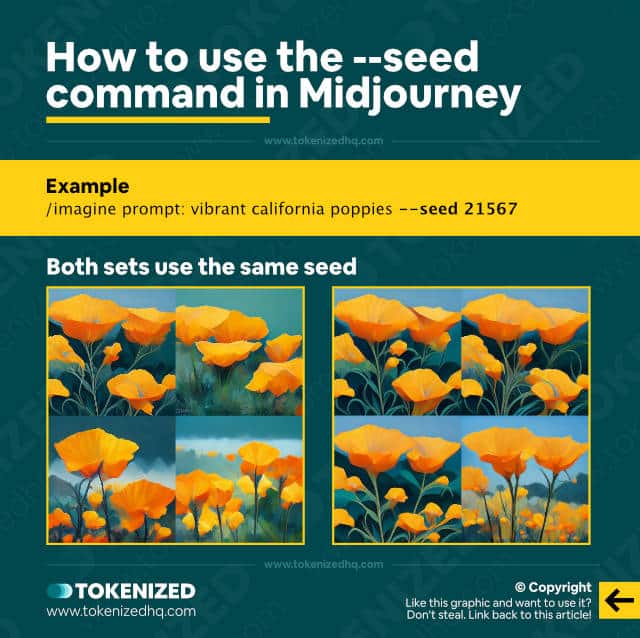 How to use the --seed command in Midjourney

www.tokenizedhq.com

Example
/imagine prompt: vibrant california poppies --seed 21567

Both sets use the same seed

www.tokenizedhq.com

TOKENIZED
www.tokenizedhq.com

© Copyright
Like this graphic and want to use it?
Don't steal. Link back to this article!