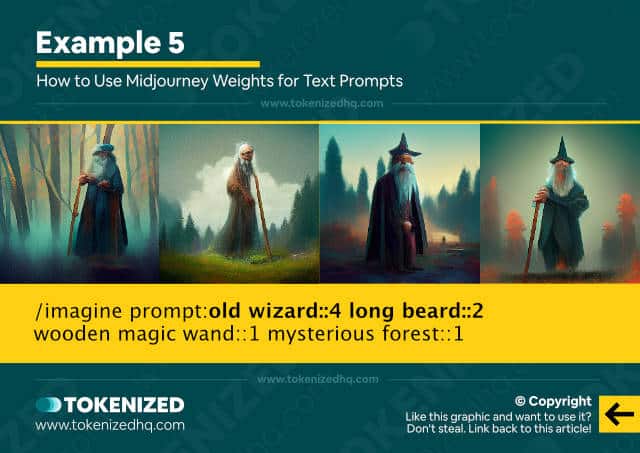 Example 5

How to Use Midjourney Weights for Text Prompts

www.tokenizedhq.com

/imagine prompt:old wizard::4 long beard::2 wooden magic wand::1 mysterious forest::1

www.tokenizedhq.com

TOKENIZED
www.tokenizedhq.com

© Copyright
Like this graphic and want to use it?
Don't steal. Link back to this article!