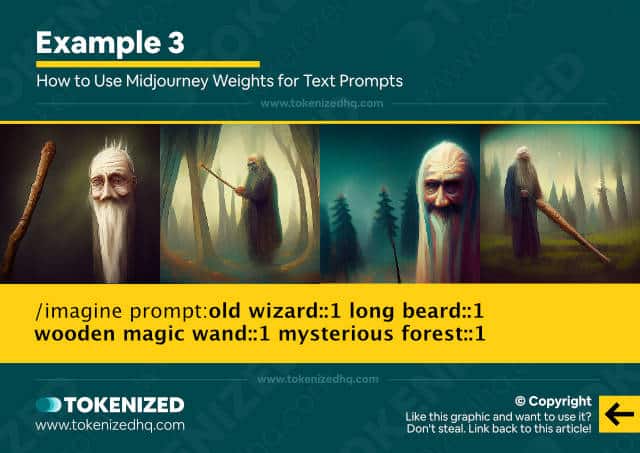 Example 3

How to Use Midjourney Weights for Text Prompts

www.tokenizedhq.com

/imagine prompt:old wizard::1 long beard::1 wooden magic wand::1 mysterious forest::1

www.tokenizedhq.com

TOKENIZED
www.tokenizedhq.com

© Copyright
Like this graphic and want to use it?
Don't steal. Link back to this article!