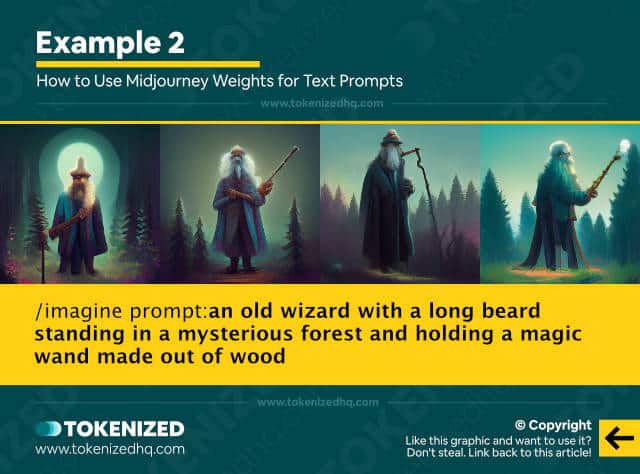 Example 2

How to Use Midjourney Weights for Text Prompts

www.tokenizedhq.com

/imagine prompt:an old wizard with a long beard standing in a mysterious forest and holding a magic wand made out of wood

www.tokenizedhq.com

TOKENIZED
www.tokenizedhq.com

© Copyright
Like this graphic and want to use it?
Don't steal. Link back to this article!