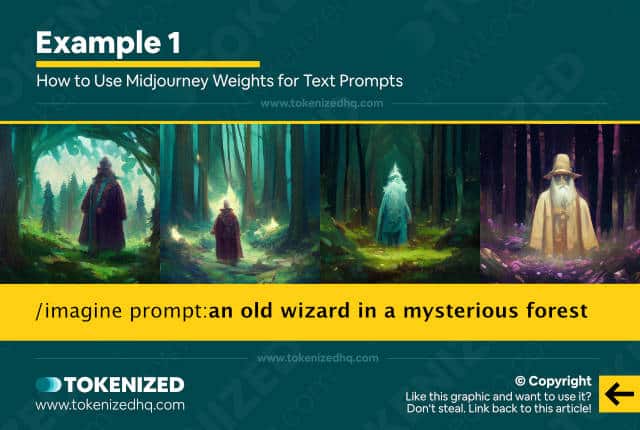 Example 1

How to Use Midjourney Weights for Text Prompts

www.tokenizedhq.com

/imagine prompt:an old wizard in a mysterious forest

www.tokenizedhq.com

TOKENIZED
www.tokenizedhq.com

© Copyright
Like this graphic and want to use it?
Don't steal. Link back to this article!