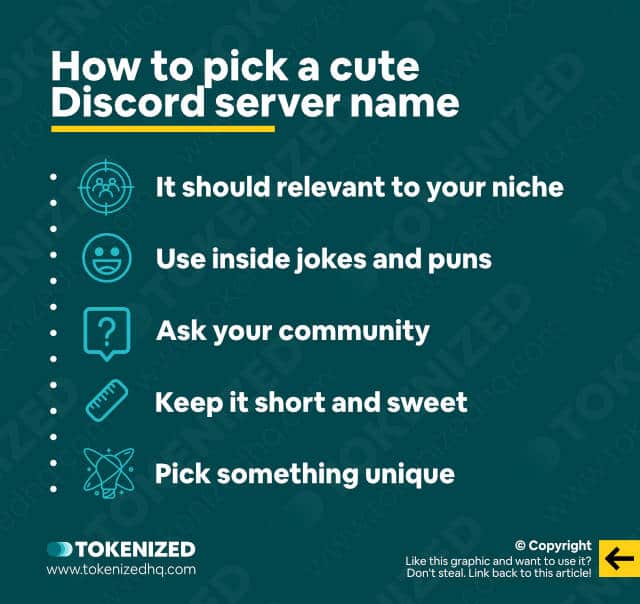 How to pick a cute Discord server name

It should relevant to your niche

Use inside jokes and puns

Ask your community

Keep it short and sweet

Pick something unique

TOKENIZED
www.tokenizedhq.com

© Copyright
Like this graphic and want to use it?
Don't steal. Link back to this article!