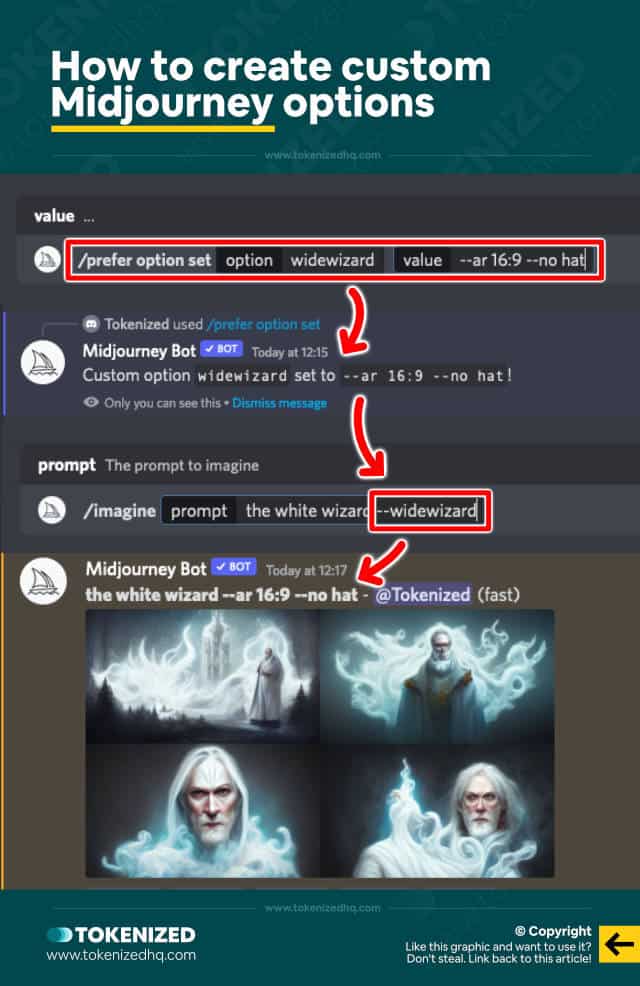 How to create custom Midjourney options

www.tokenizedhq.com

value ...

/prefer option set option widewizard value --ar 16:9 --no hat

Tokenized used /prefer option set

Midjourney Bot ✓ BOT Today at 12:15

Custom option widewizard set to --ar 16:9 --no hat!

Only you can see this • Dismiss message

prompt The prompt to imagine

/imagine prompt the white wizard --widewizard

Midjourney Bot ✓ BOT Today at 12:17

the white wizard --ar 16:9 --no hat - @Tokenized (fast)

www.tokenizedhq.com

TOKENIZED
www.tokenizedhq.com

© Copyright
Like this graphic and want to use it?
Don't steal. Link back to this article!