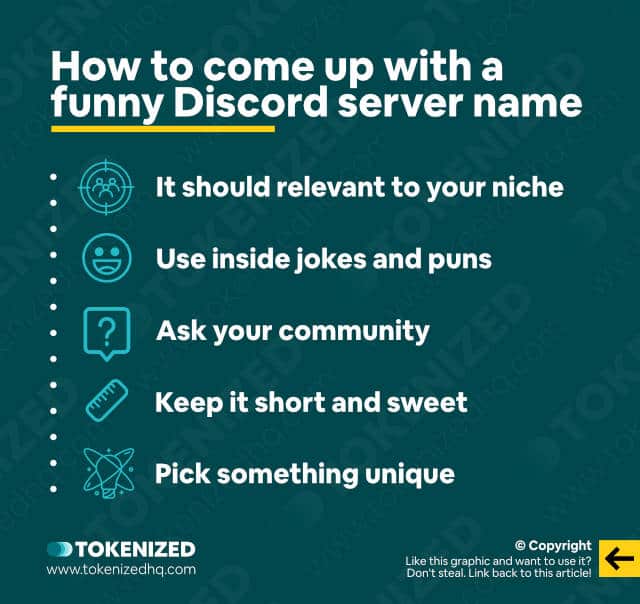 How to come up with a funny Discord server name

It should relevant to your niche

Use inside jokes and puns

Ask your community

Keep it short and sweet

Pick something unique

TOKENIZED
www.tokenizedhq.com

© Copyright
Like this graphic and want to use it?
Don't steal. Link back to this article!