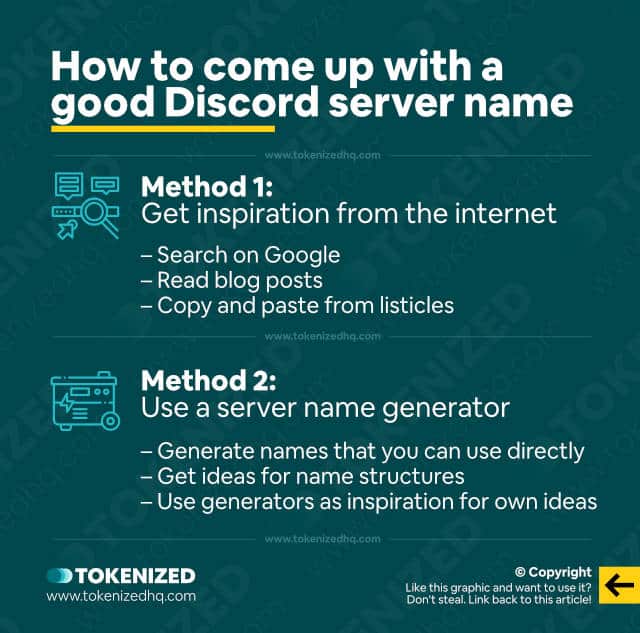 How to come up with a good Discord server name

www.tokenizedhq.com

Method 1:
Get inspiration from the internet

– Search on Google
– Read blog posts
– Copy and paste from listicles

www.tokenizedhq.com

Method 2:
Use a server name generator

– Generate names that you can use directly
– Get ideas for name structures
– Use generators as inspiration for own ideas

www.tokenizedhq.com

TOKENIZED
www.tokenizedhq.com

© Copyright
Like this graphic and want to use it?
Don't steal. Link back to this article!