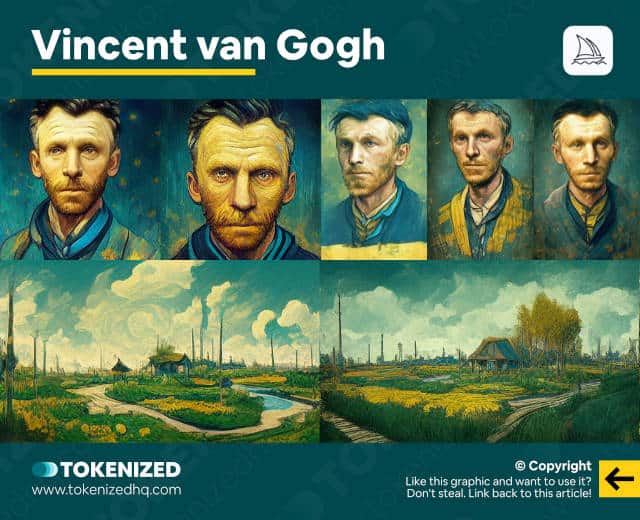 Vincent van Gogh

TOKENIZED
www.tokenizedhq.com

© Copyright
Like this graphic and want to use it?
Don't steal. Link back to this article!