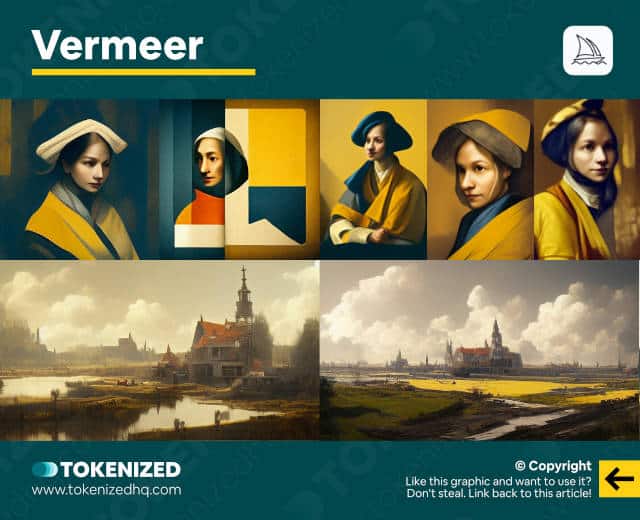 Vermeer

TOKENIZED
www.tokenizedhq.com

© Copyright
Like this graphic and want to use it?
Don't steal. Link back to this article!