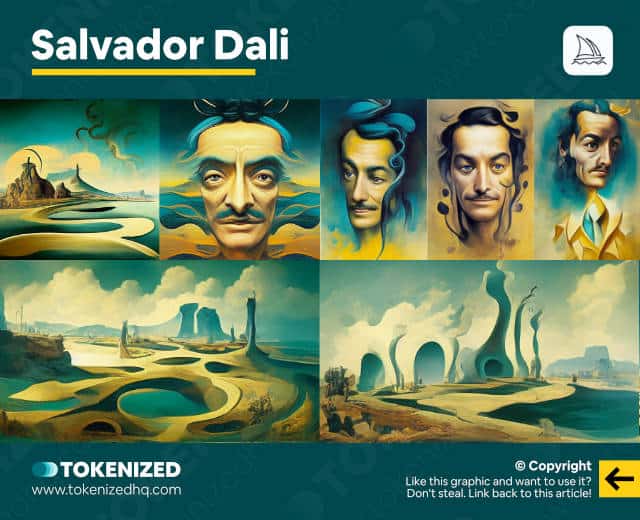 Salvador Dali

TOKENIZED
www.tokenizedhq.com

© Copyright
Like this graphic and want to use it?
Don't steal. Link back to this article!