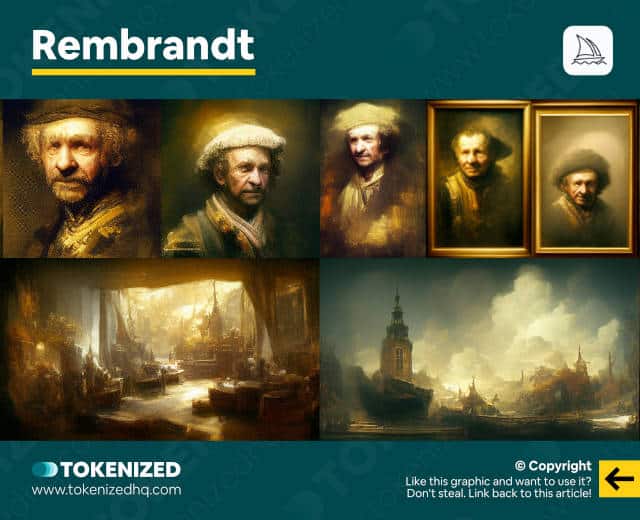 Rembrandt

TOKENIZED
www.tokenizedhq.com

© Copyright
Like this graphic and want to use it?
Don't steal. Link back to this article!