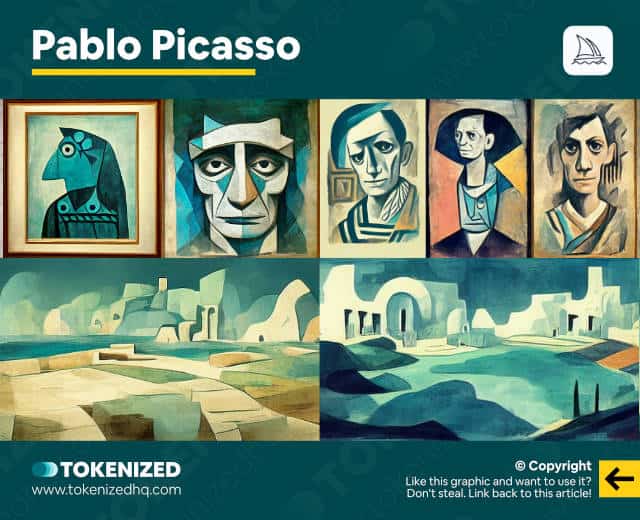 Pablo Picasso

TOKENIZED
www.tokenizedhq.com

© Copyright
Like this graphic and want to use it?
Don't steal. Link back to this article!