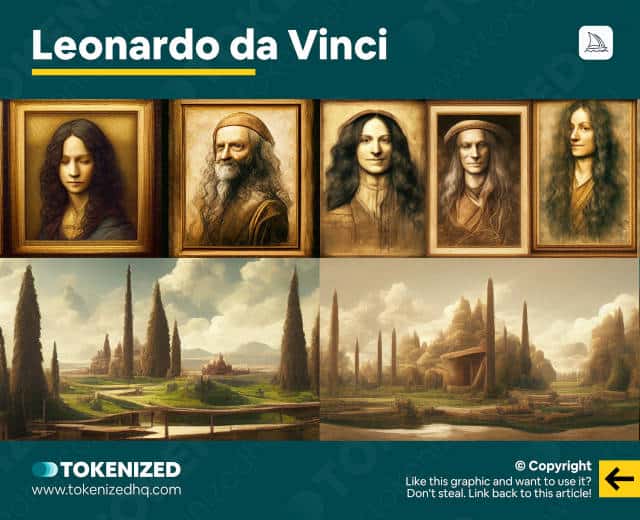 Leonardo da Vinci

TOKENIZED
www.tokenizedhq.com

© Copyright
Like this graphic and want to use it?
Don't steal. Link back to this article!