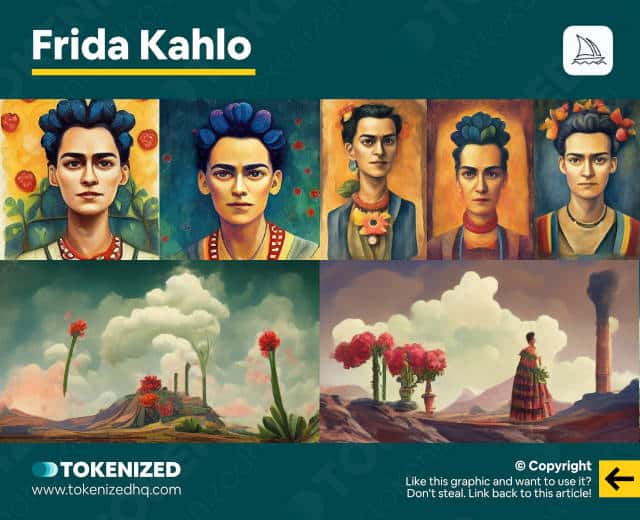 Frida Kahlo

TOKENIZED
www.tokenizedhq.com

© Copyright
Like this graphic and want to use it?
Don't steal. Link back to this article!